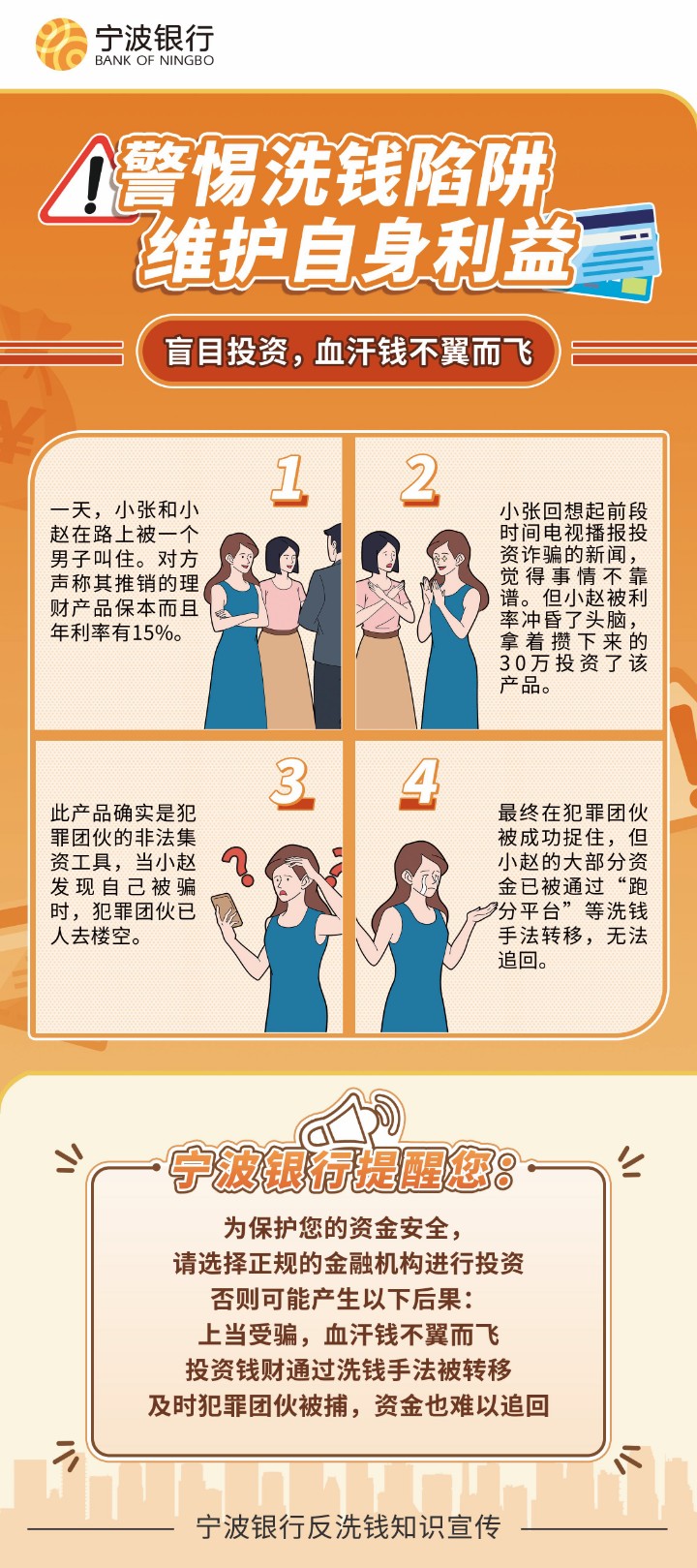 宁波银行
BANK OF NINGBO

警惕洗钱陷阱
维护自身利益

盲目投资，血汗钱不翼而飞

1

一天，小张和小赵在路上被一个男子叫住。对方声称其推销的理财产品保本而且年利率有15%。

2

小张回想起前段时间电视播报投资诈骗的新闻，觉得事情不靠谱。但小赵被利率冲昏了头脑，拿着攒下来的30万投资了该产品。

3

此产品确实是犯罪团伙的非法集资工具，当小赵发现自己被骗时，犯罪团伙已人去楼空。

4

最终在犯罪团伙被成功捉住，但小赵的大部分资金已被通过“跑分平台”等洗钱手法转移，无法追回。

宁波银行提醒您：

为保护您的资金安全，
请选择正规的金融机构进行投资
否则可能产生以下后果：
上当受骗，血汗钱不翼而飞
投资钱财通过洗钱手法被转移
及时犯罪团伙被捕，资金也难以追回

宁波银行反洗钱知识宣传